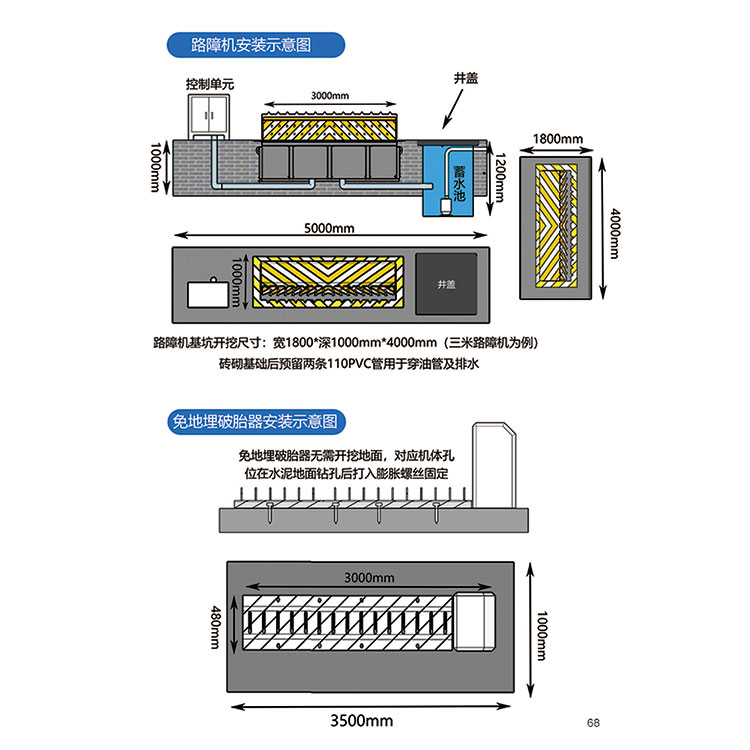 路障机安装示意图

控制单元

3000mm

井盖

1000mm

蓄水池

1200mm

1800mm

4000mm

5000mm

1000mm

井盖

路障机基坑开挖尺寸：宽1800*深1000mm*4000mm（三米路障机为例）
砖砌基础后预留两条110PVC管用于穿油管及排水

免地埋破胎器安装示意图

免地埋破胎器无需开挖地面，对应机体孔位在水泥地面钻孔后打入膨胀螺丝固定

3000mm

480mm

1000mm

3500mm

68